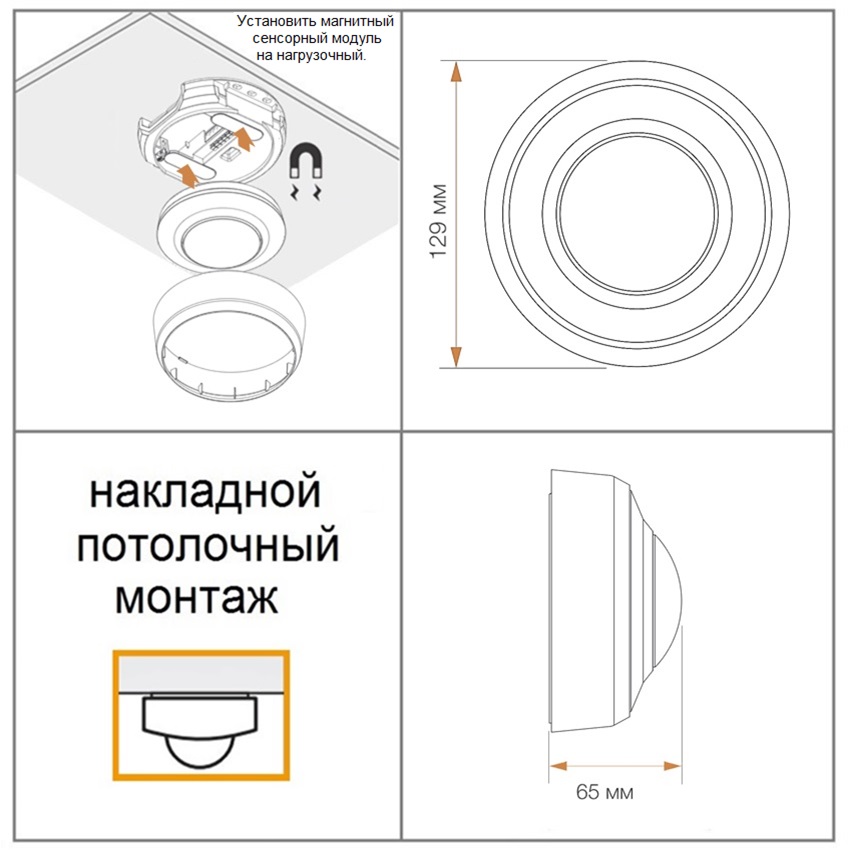 Установить магнитный сенсорный модуль на нагрузочный.

129 мм

накладной потолочный монтаж

65 мм