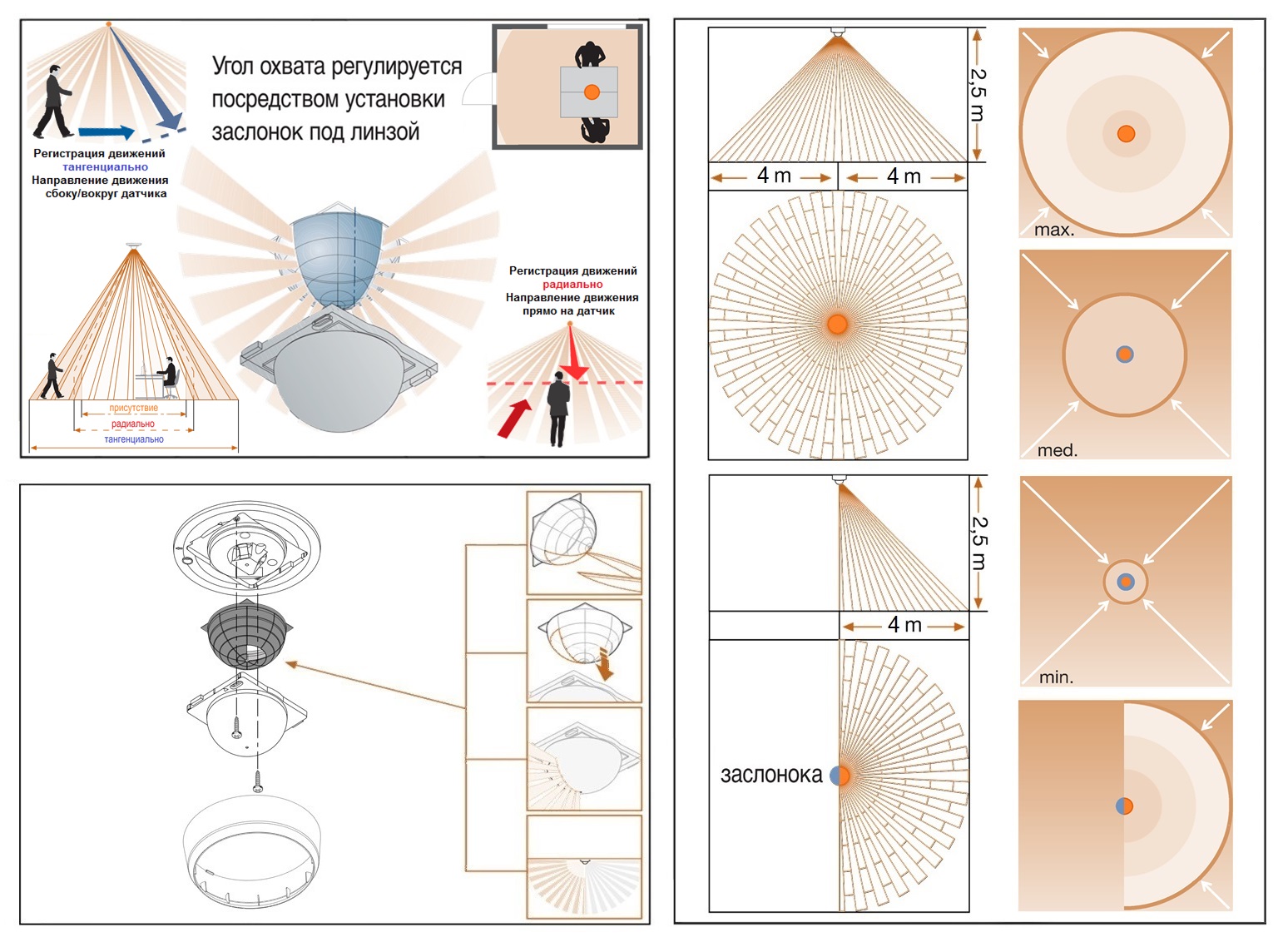 Угол охвата регулируется посредством установки заслонок под линзой

Регистрация движений
тангенциально
Направление движения
сбоку/вокруг датчика

Регистрация движений
радиально
Направление движения
прямо на датчик

присутствие
радиально
тангенциально

2,5 m
4 m
4 m

max.

med.

2,5 m
4 m

min.

заслонока